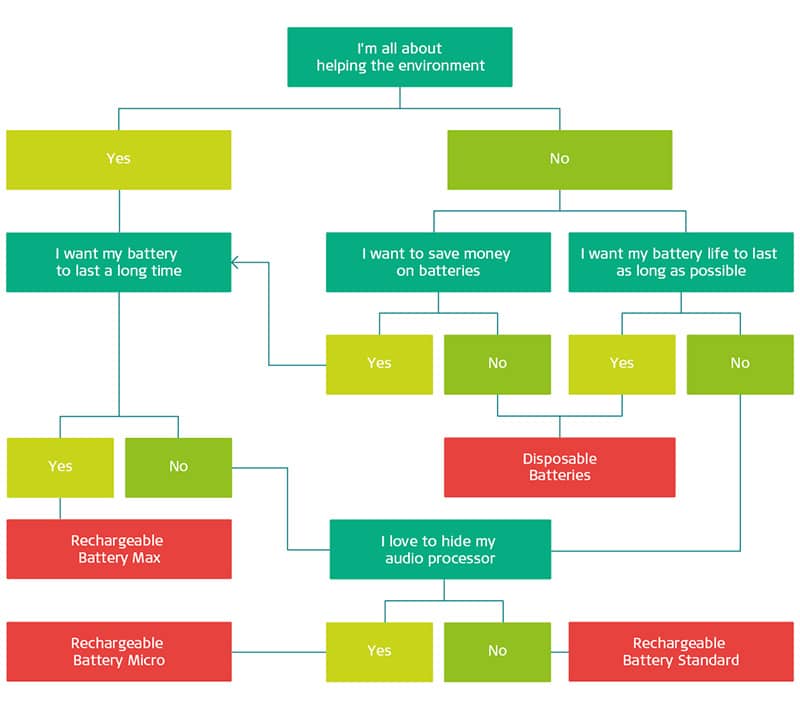 I'm all about helping the environment

Yes

No

I want my battery to last a long time

I want to save money on batteries

I want my battery life to last as long as possible

Yes

No

Yes

No

Yes

No

Disposable Batteries

Rechargeable Battery Max

I love to hide my audio processor

Rechargeable Battery Micro

Yes

No

Rechargeable Battery Standard